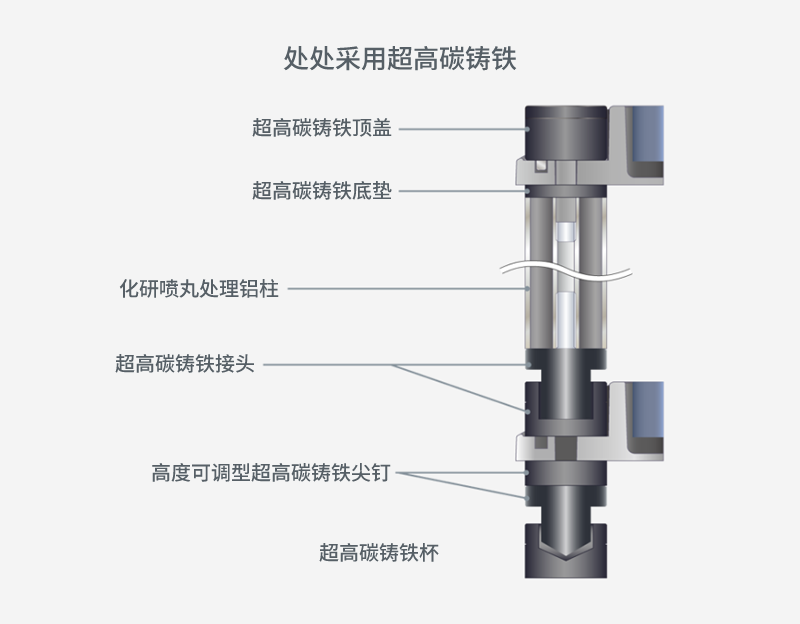 处处采用超高碳铸铁

超高碳铸铁顶盖

超高碳铸铁底垫

化研喷丸处理铝柱

超高碳铸铁接头

高度可调型超高碳铸铁尖钉

超高碳铸铁杯