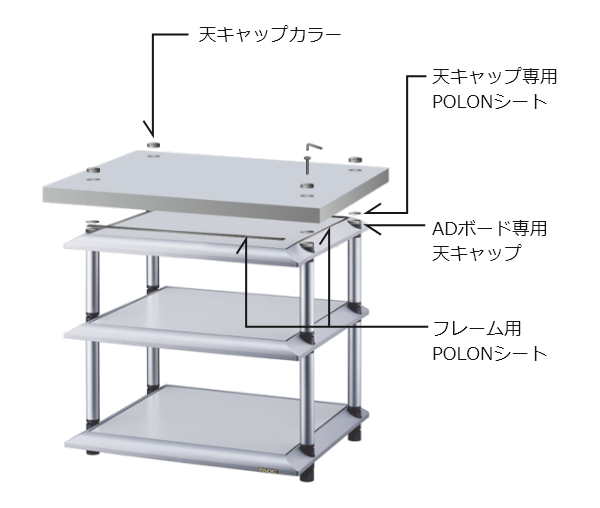 天キャップカラー

天キャップ専用
POLONシート

ADボード専用
天キャップ

フレーム用
POLONシート

TAOC